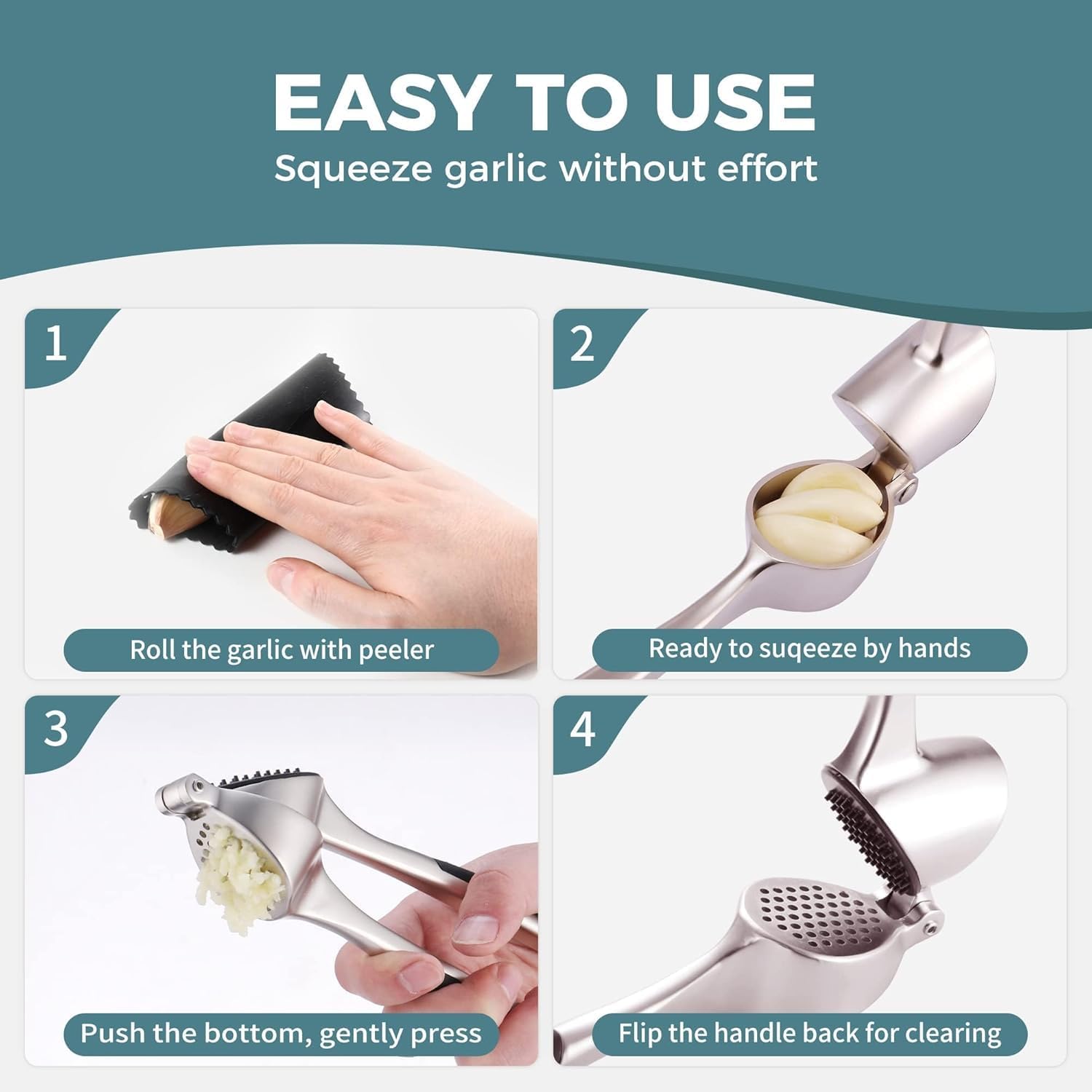 EASY TO USE

Squeeze garlic without effort

1

Roll the garlic with peeler

2

Ready to suqeeze by hands

3

Push the bottom, gently press

4

Flip the handle back for clearing